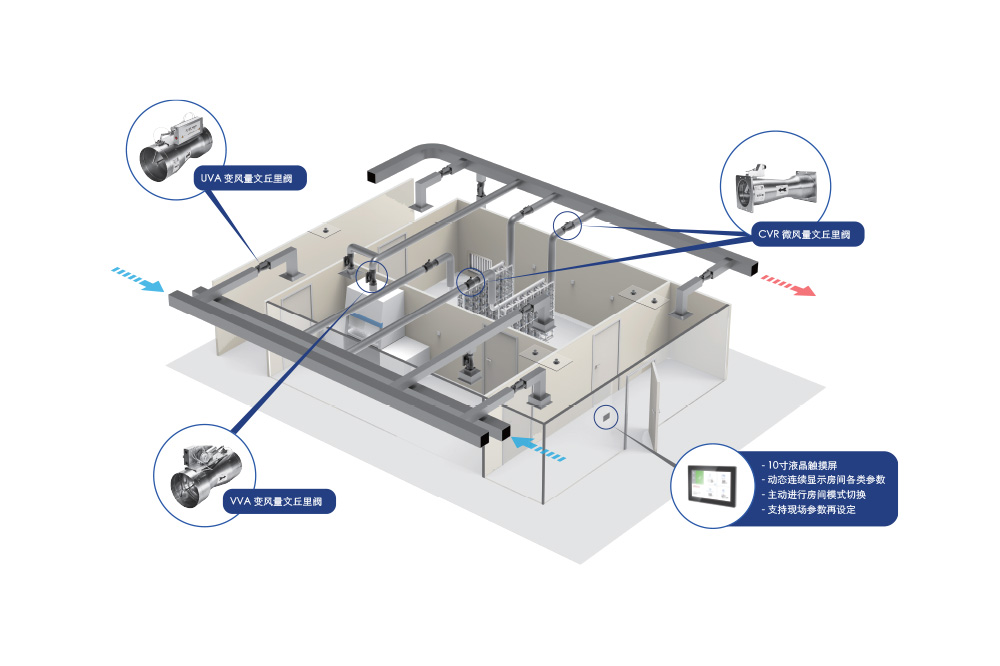 UVA 变风量文丘里阀

CVR 微风量文丘里阀

VVA 变风量文丘里阀

- 10寸液晶触摸屏
- 动态连续显示房间各类参数
- 主动进行房间模式切换
- 支持现场参数再设定